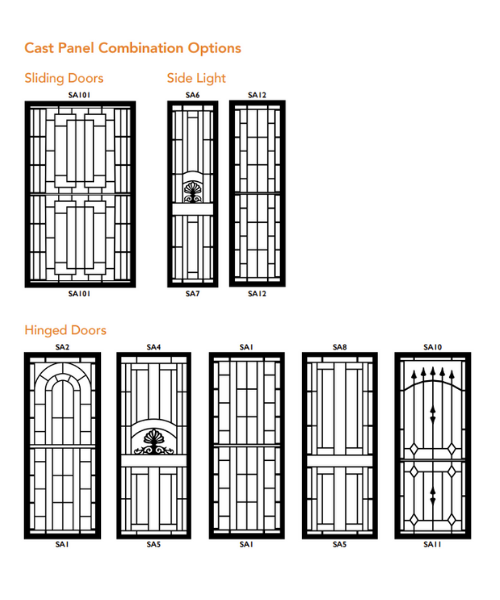 Cast Panel Combination Options

Sliding Doors

SA101

SA101

Side Light

SA6

SA7

SA12

SA12

Hinged Doors

SA2

SA1

SA4

SA5

SA1

SA1

SA8

SA5

SA10

SA11